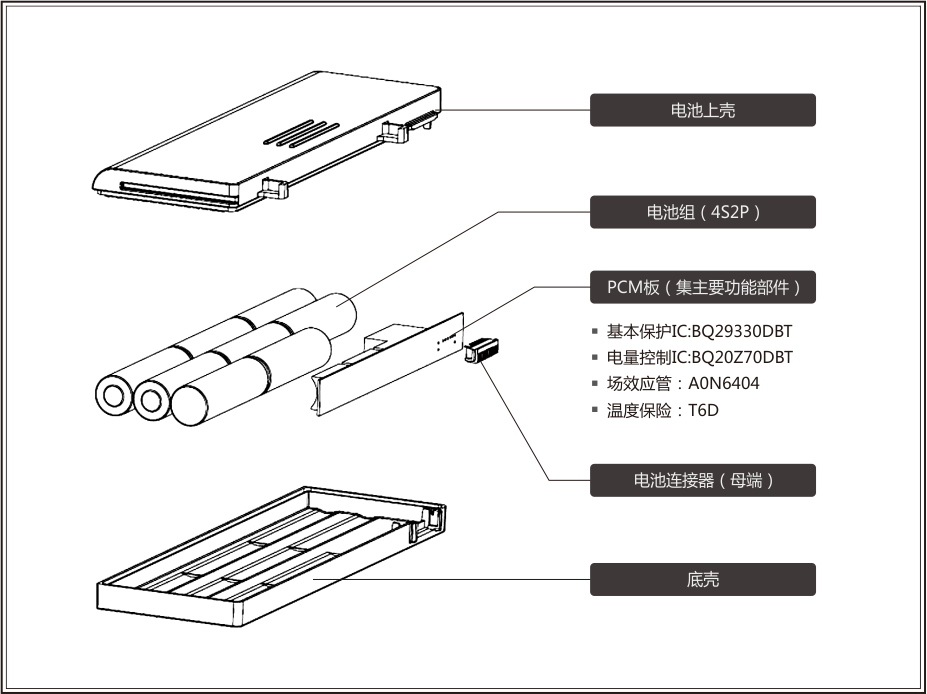 电池上壳

电池组（4S2P）

PCM板（集主要功能部件）

▪ 基本保护IC:BQ29330DBT
▪ 电量控制IC:BQ20Z70DBT
▪ 场效应管：A0N6404
▪ 温度保险：T6D

电池连接器（母端）

底壳